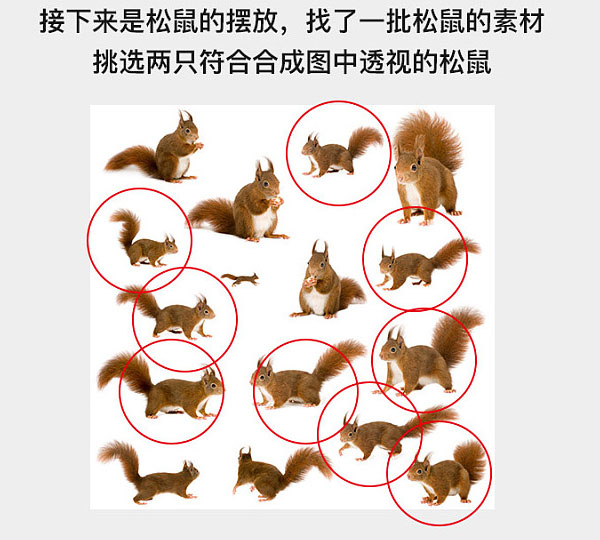 接下来是松鼠的摆放，找了一批松鼠的素材
挑选两只符合合成图中透视的松鼠